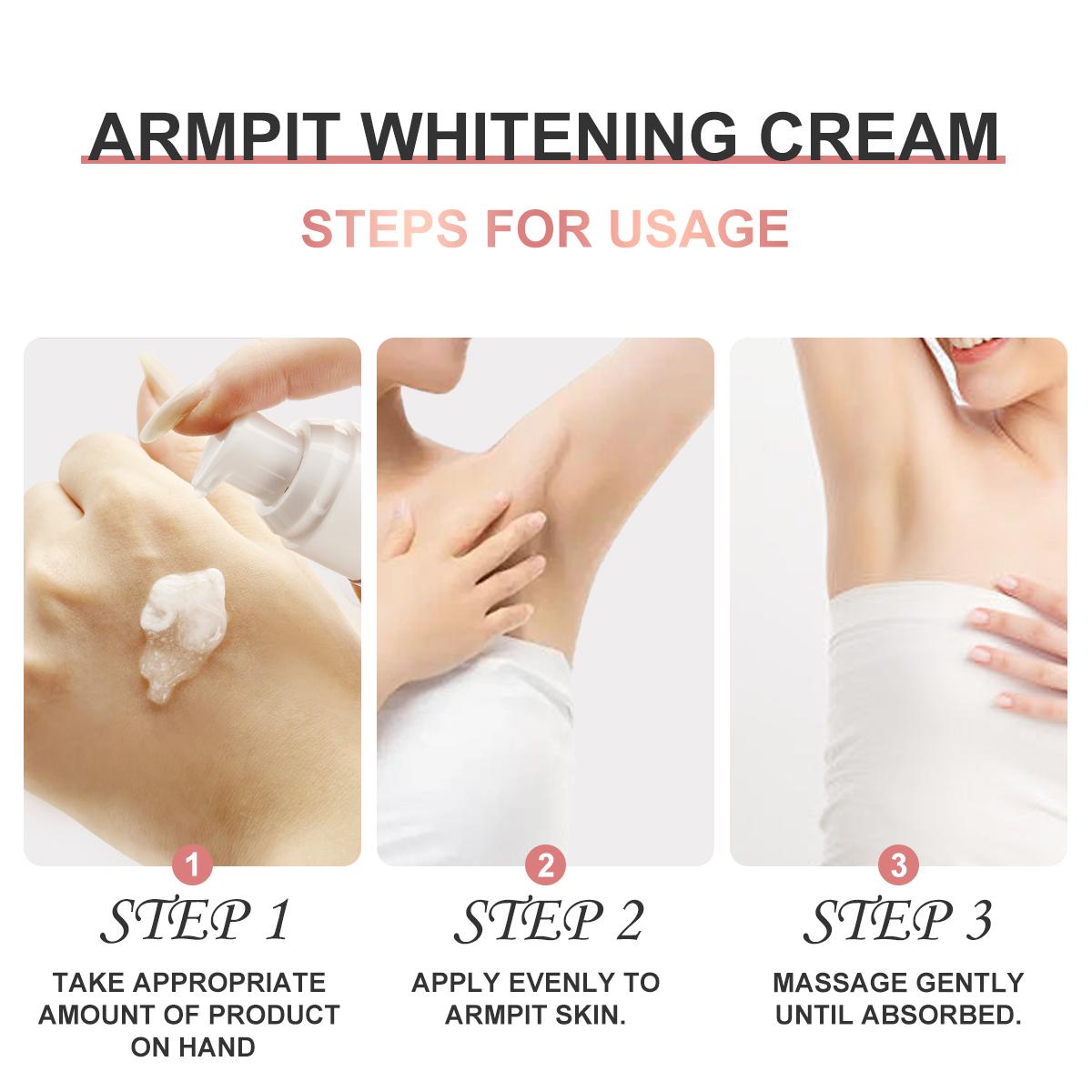 ARMPIT WHITENING CREAM

STEPS FOR USAGE

1
STEP 1
TAKE APPROPRIATE AMOUNT OF PRODUCT ON HAND

2
STEP 2
APPLY EVENLY TO ARMPIT SKIN.

3
STEP 3
MASSAGE GENTLY UNTIL ABSORBED.